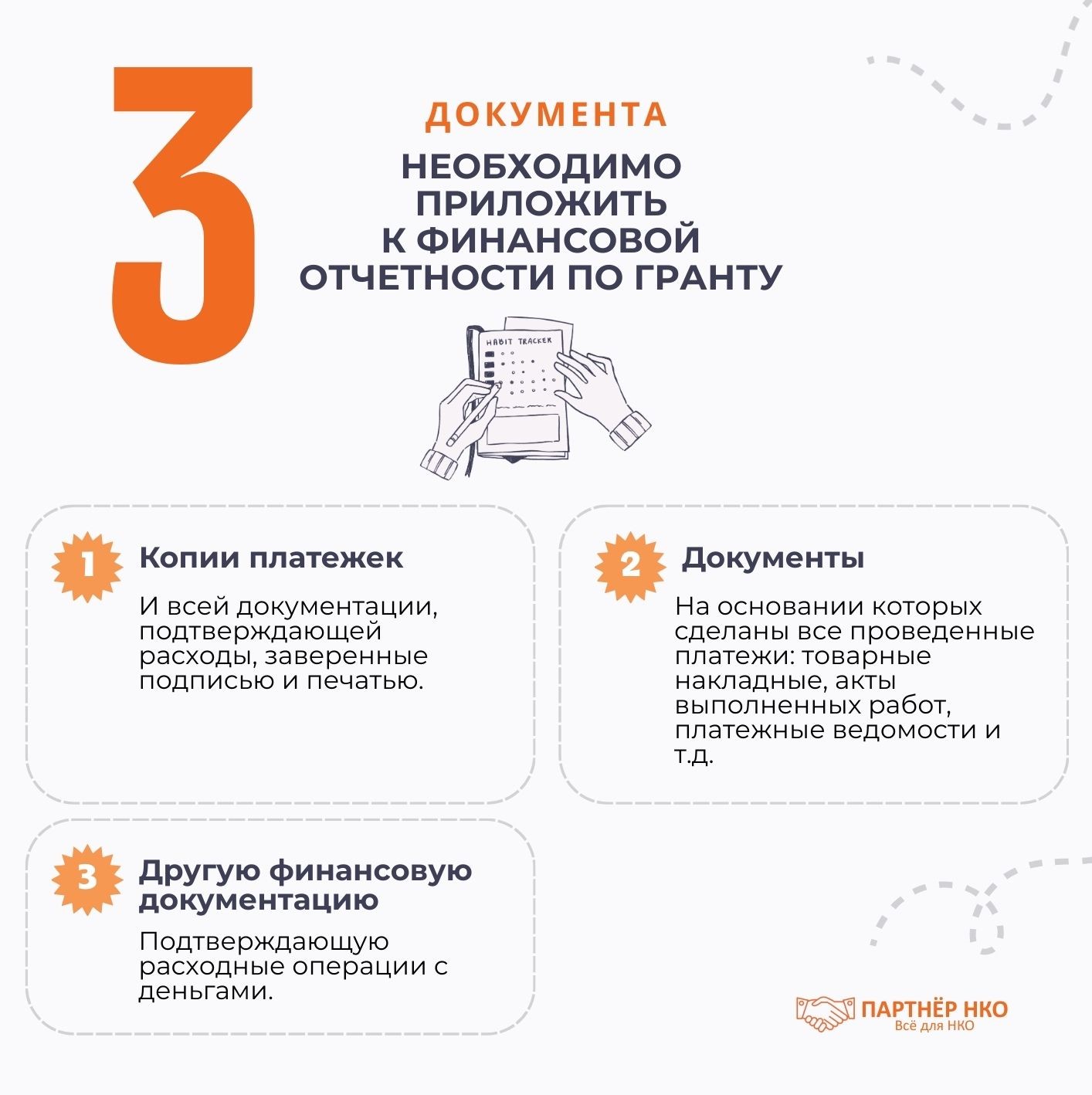 3

ДОКУМЕНТА

НЕОБХОДИМО ПРИЛОЖИТЬ К ФИНАНСОВОЙ ОТЧЕТНОСТИ ПО ГРАНТУ

HABIT TRACKER

1 Копии платежек

И всей документации, подтверждающей расходы, заверенные подписью и печатью.

2 Документы

На основании которых сделаны все проведенные платежи: товарные накладные, акты выполненных работ, платежные ведомости и т.д.

3 Другую финансовую документацию

Подтверждающую расходные операции с деньгами.

ПАРТНЁР НКО
Всё для НКО